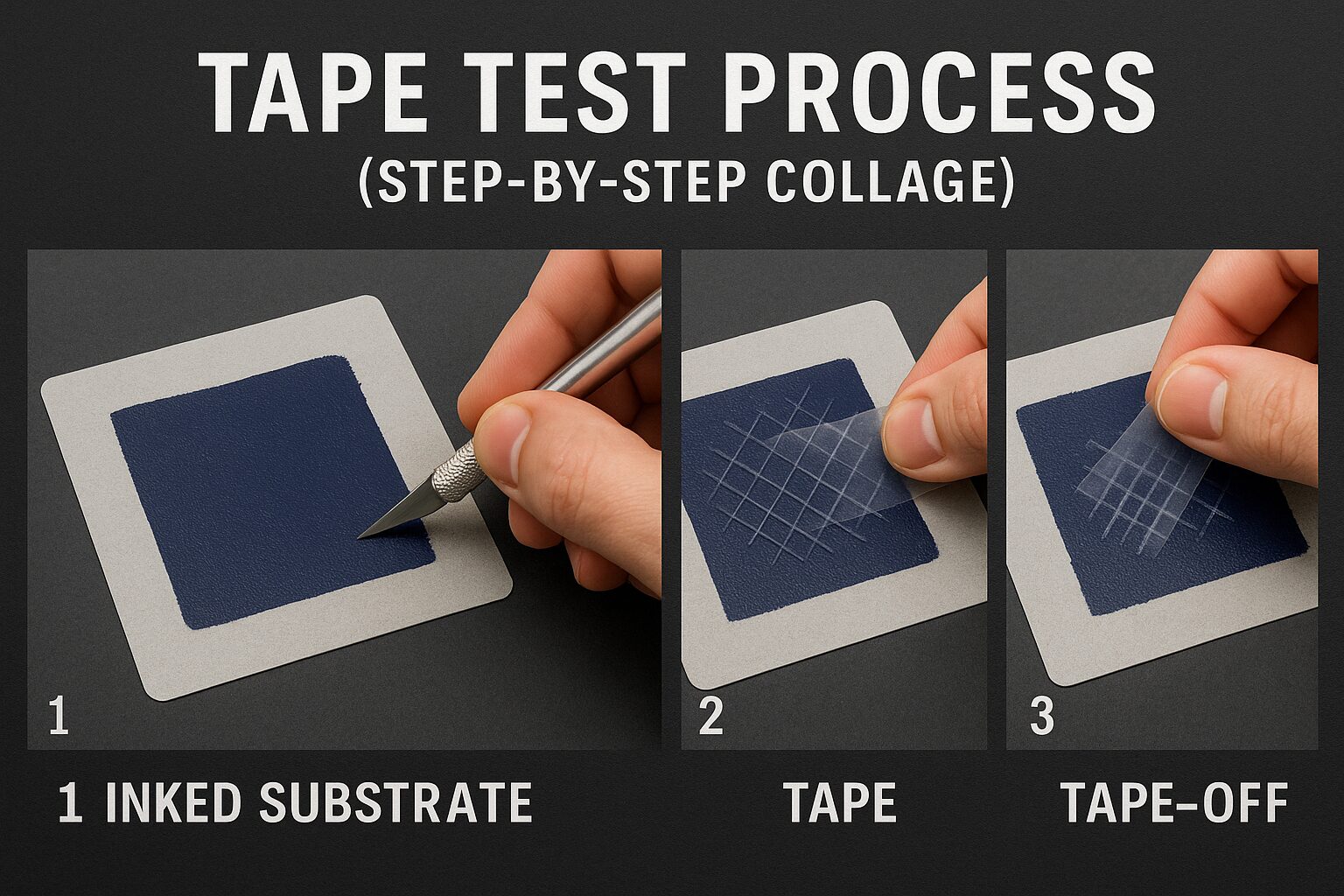 TAPE TEST PROCESS
(STEP-BY-STEP COLLAGE)

1

2

3

1 INKED SUBSTRATE

TAPE

TAPE-OFF